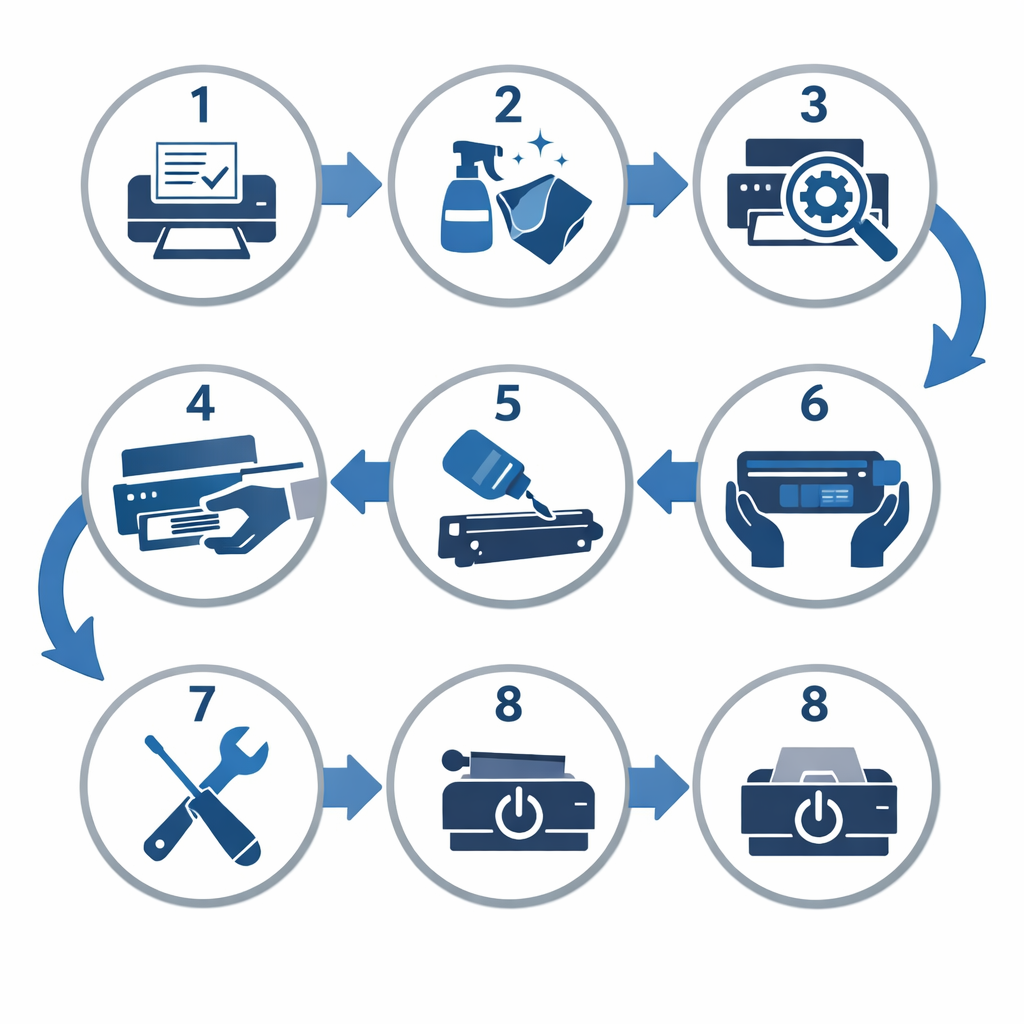 1

2

3

4

5

6

7

8

8