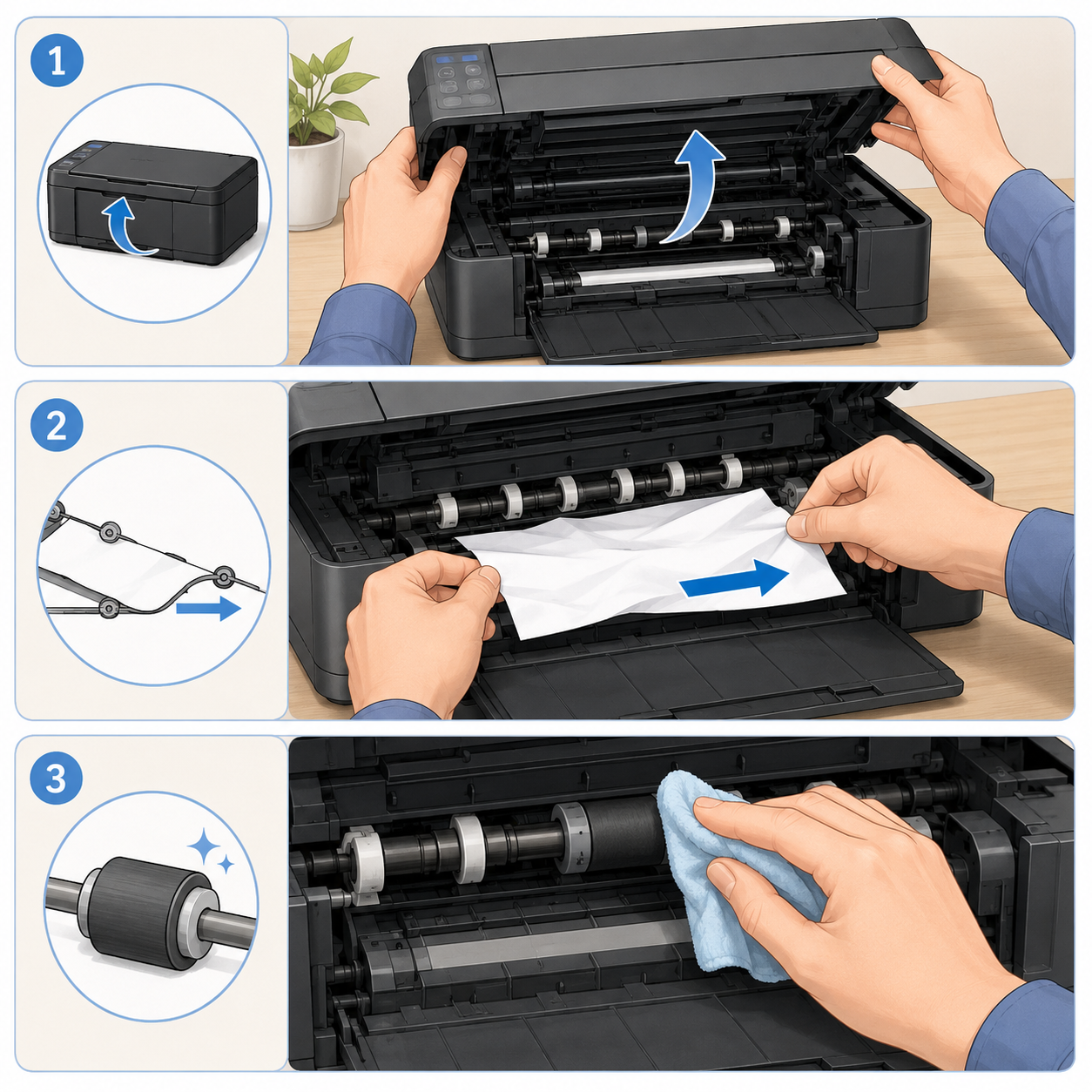 1

2

3