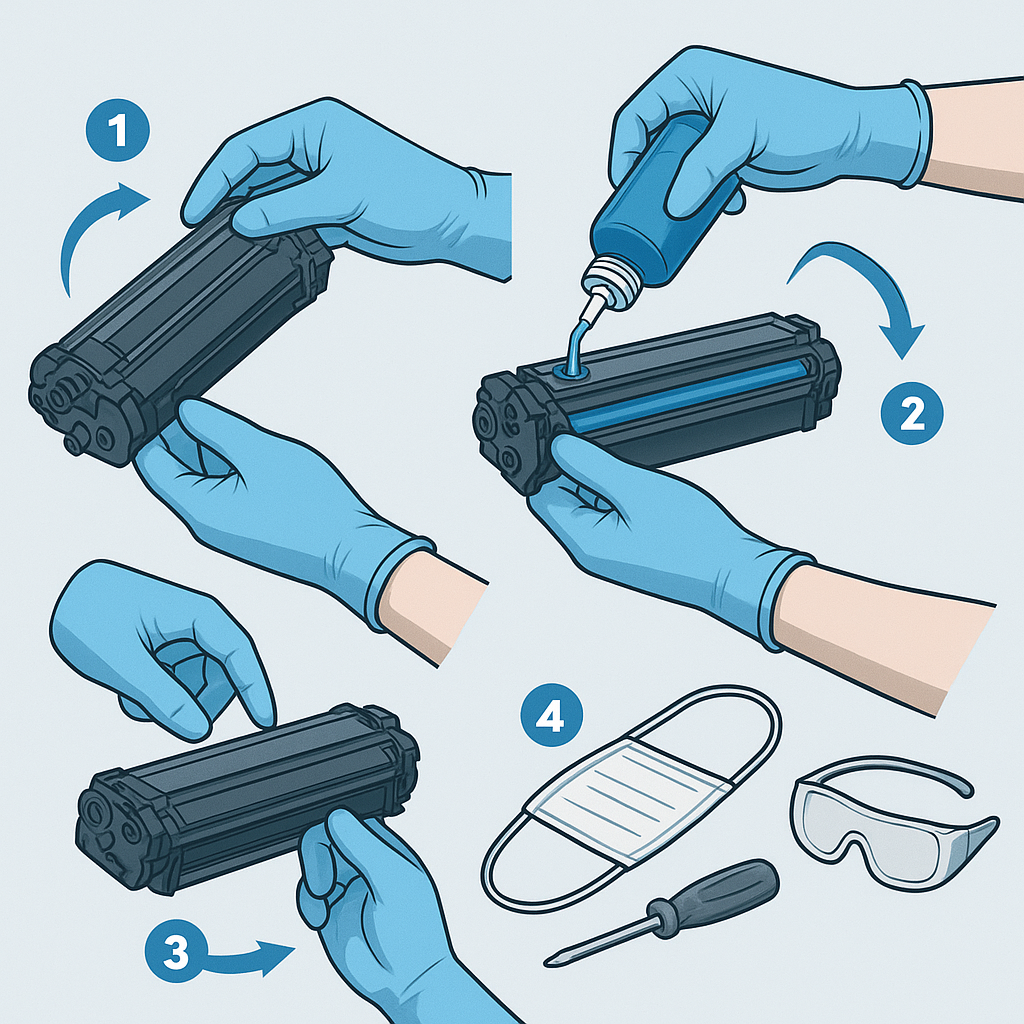 1

2

3

4