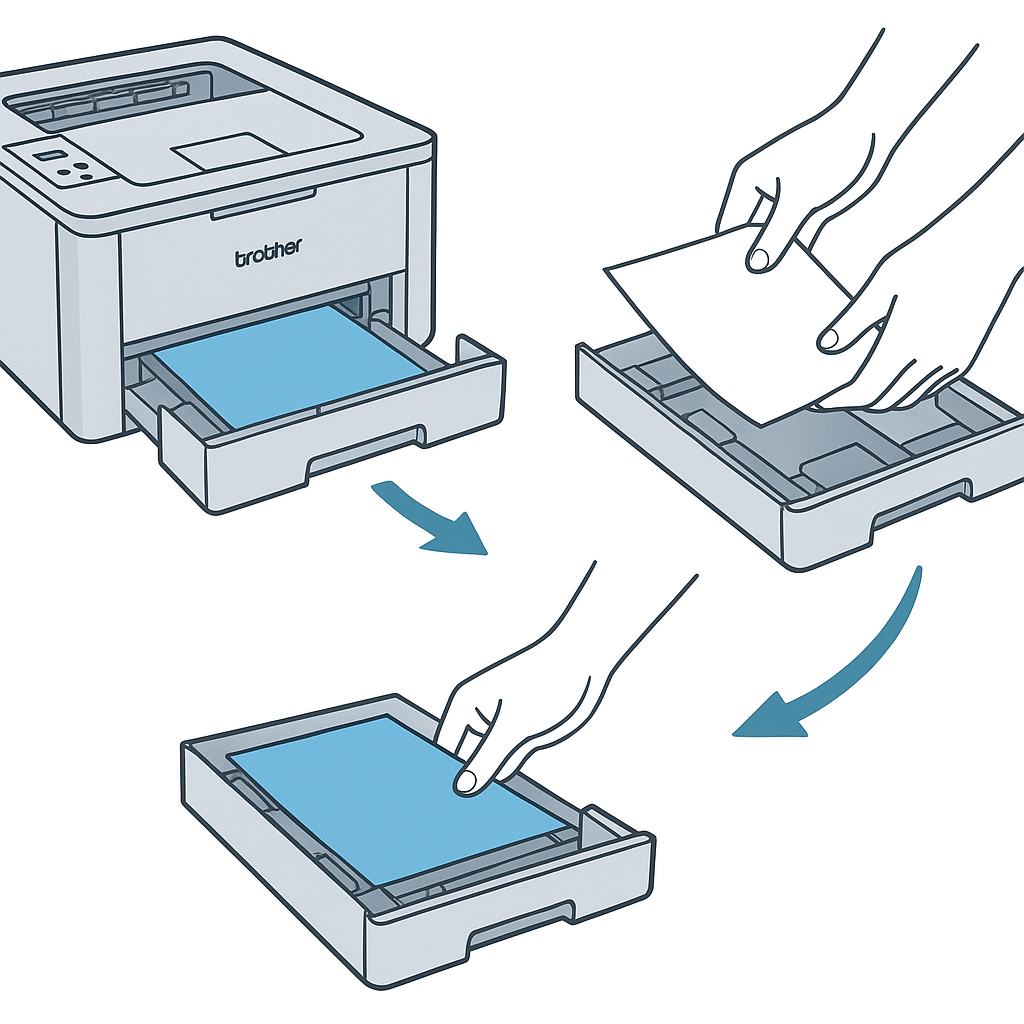 brother