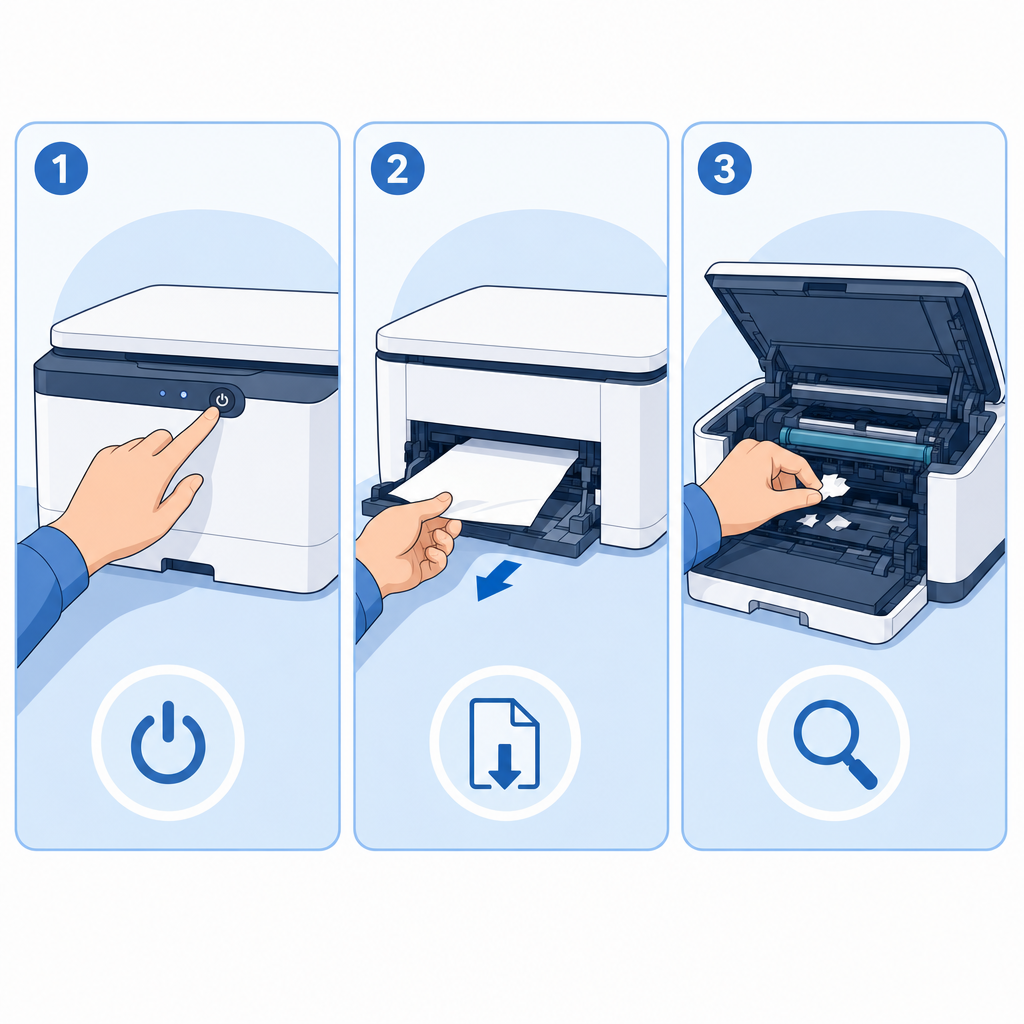 1

2

3