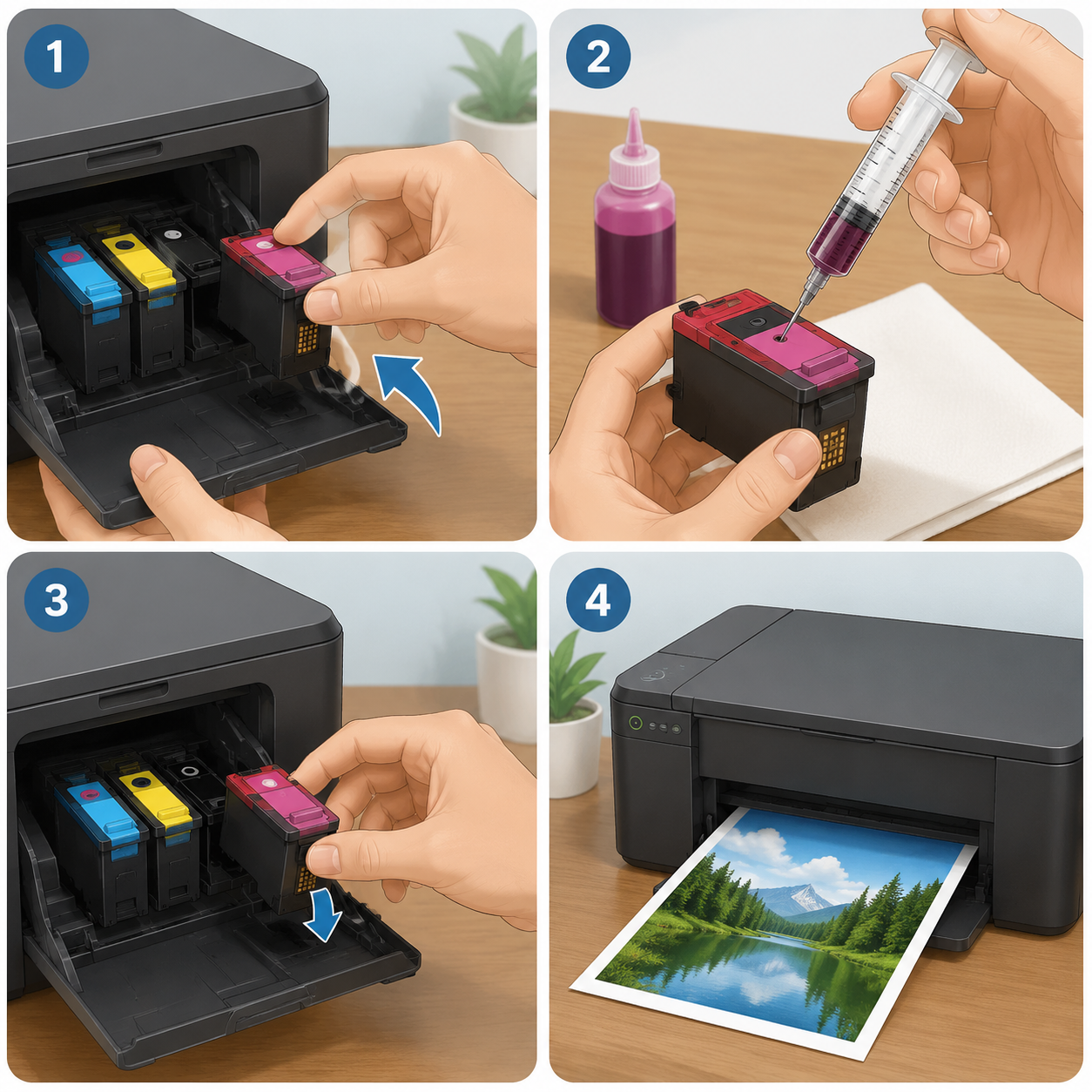 1

2

3

4