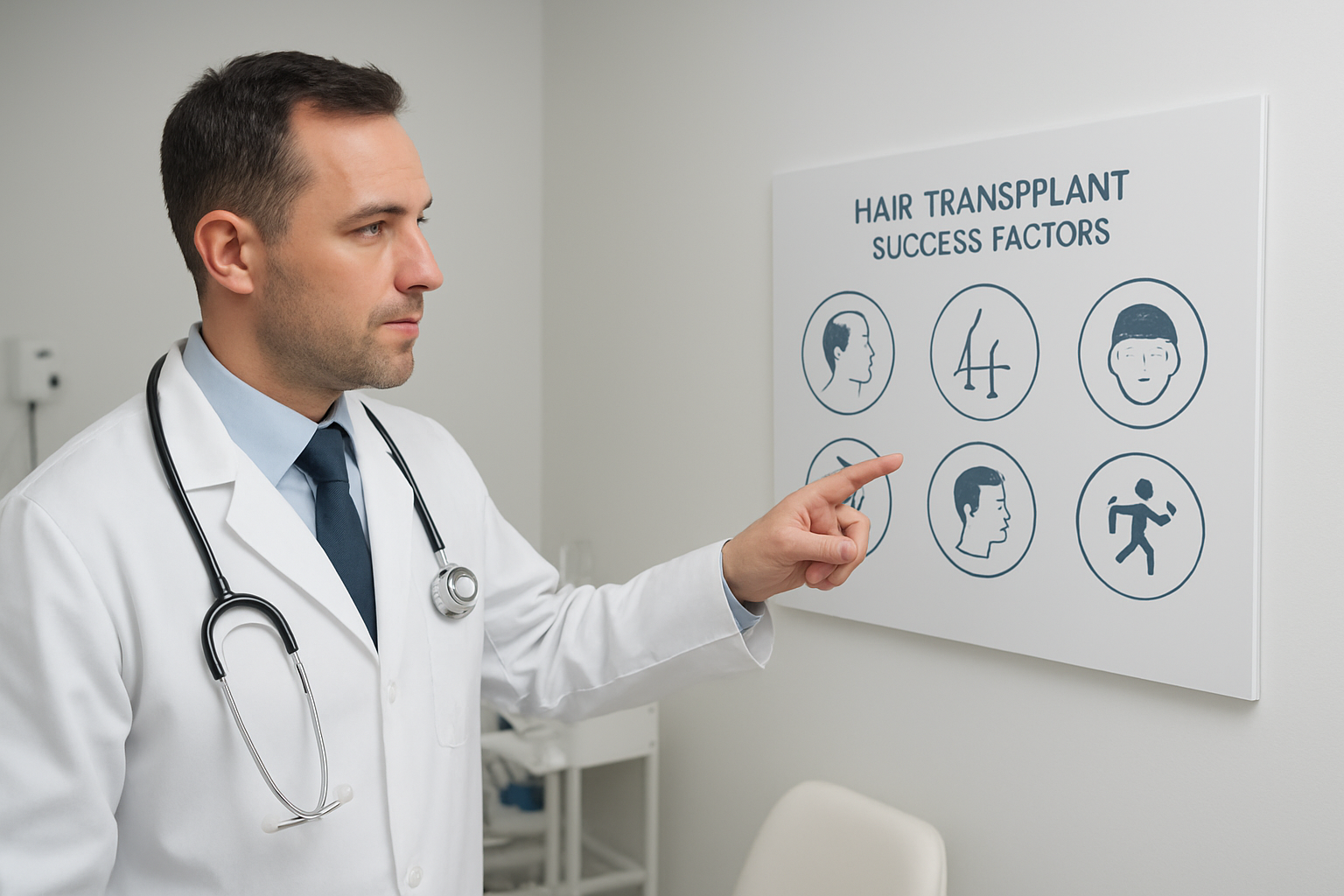 HAIR TRANSPPLANT SUCCESS FACTORS