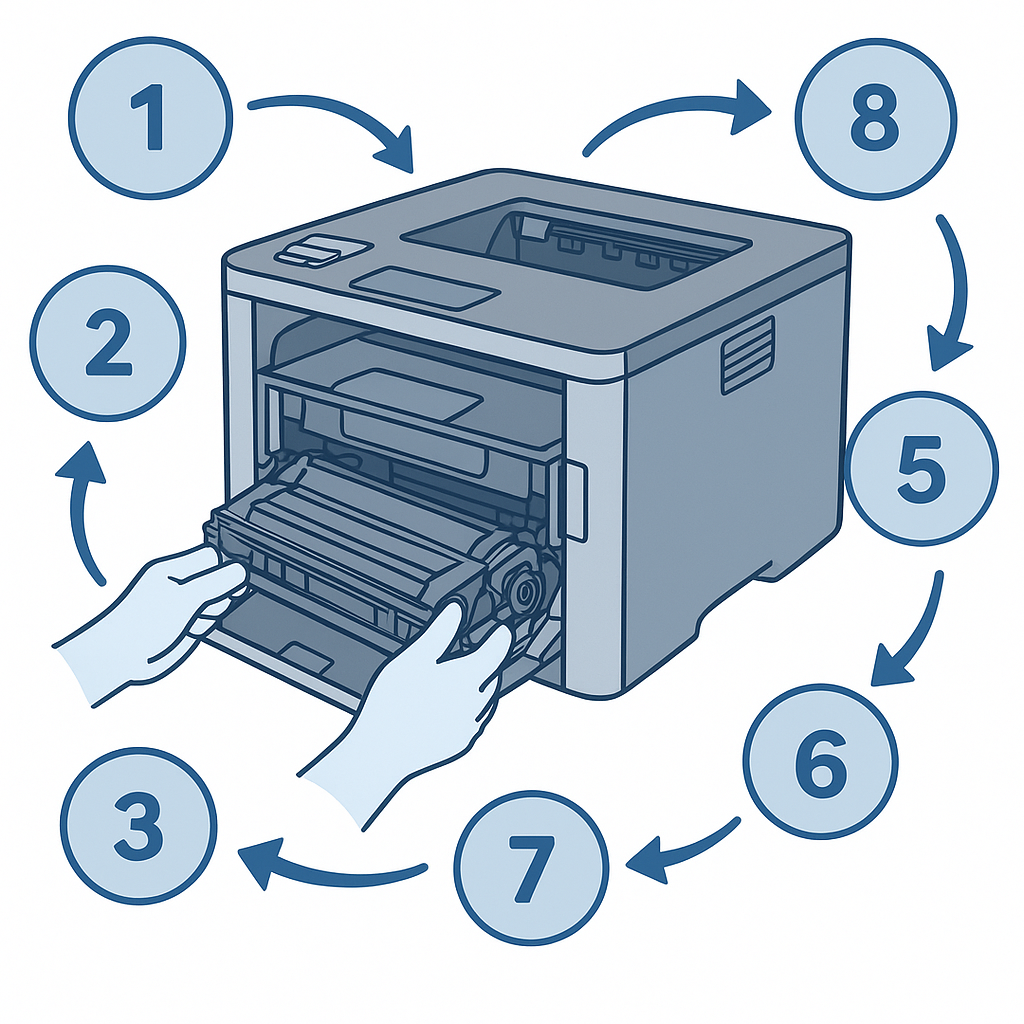 1

8

2

5

6

3

7