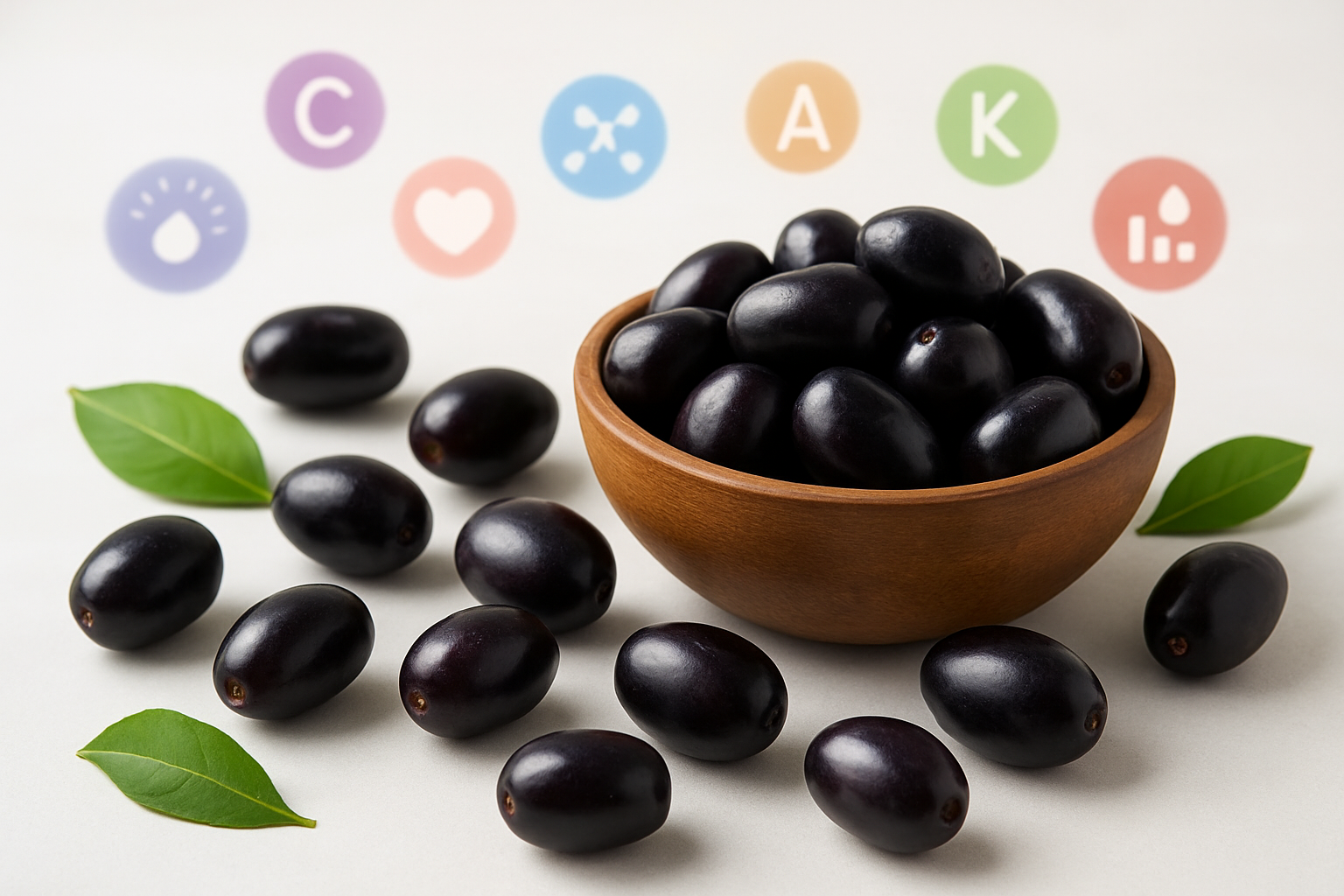 C
A
K