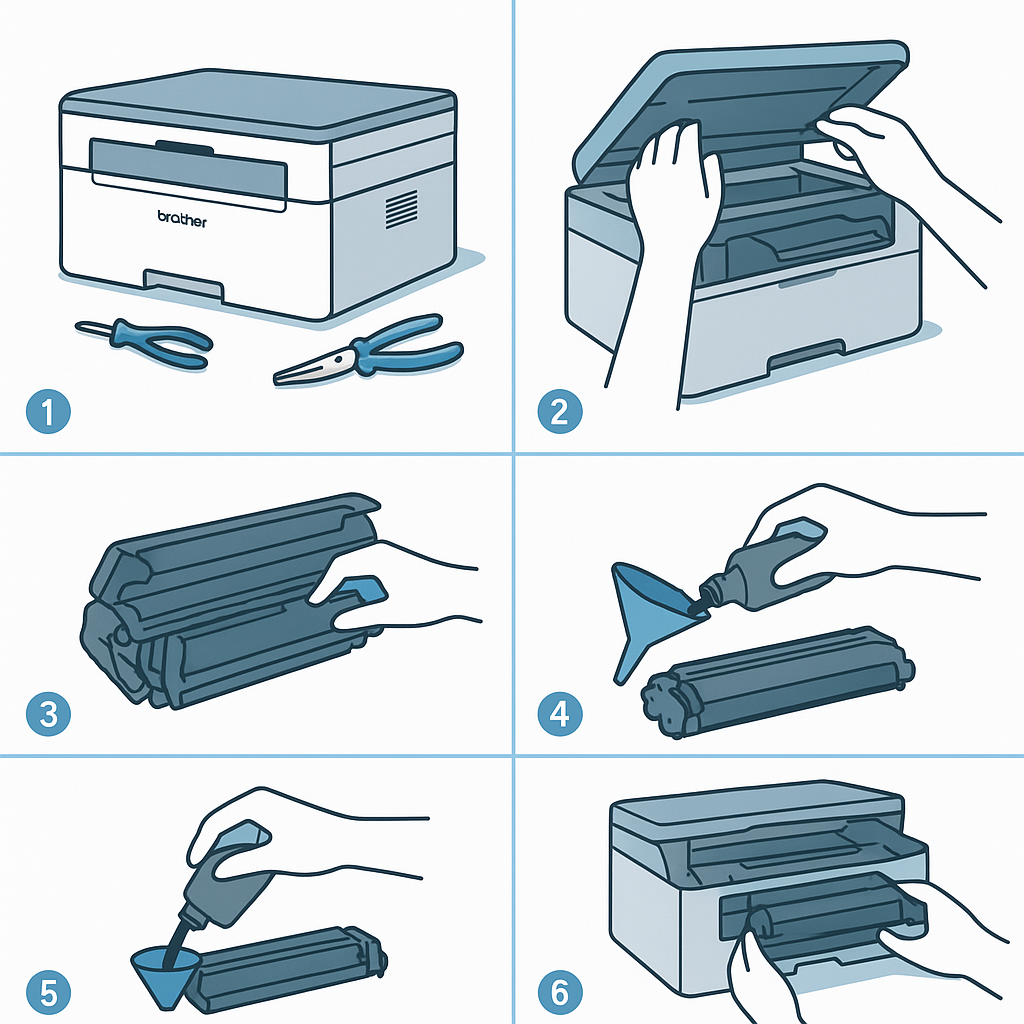 brother

1

2

3

4

5

6