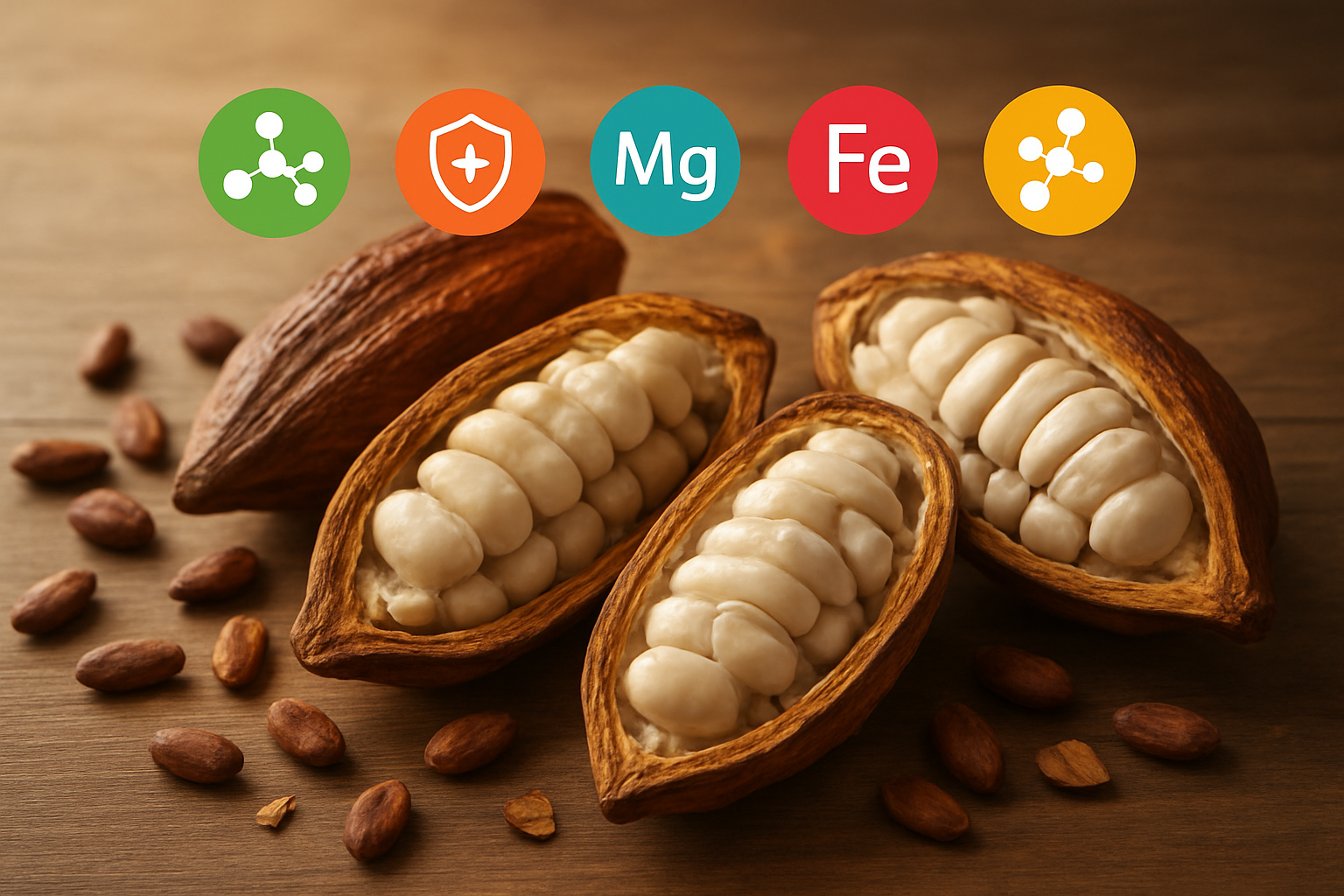 Mg

Fe