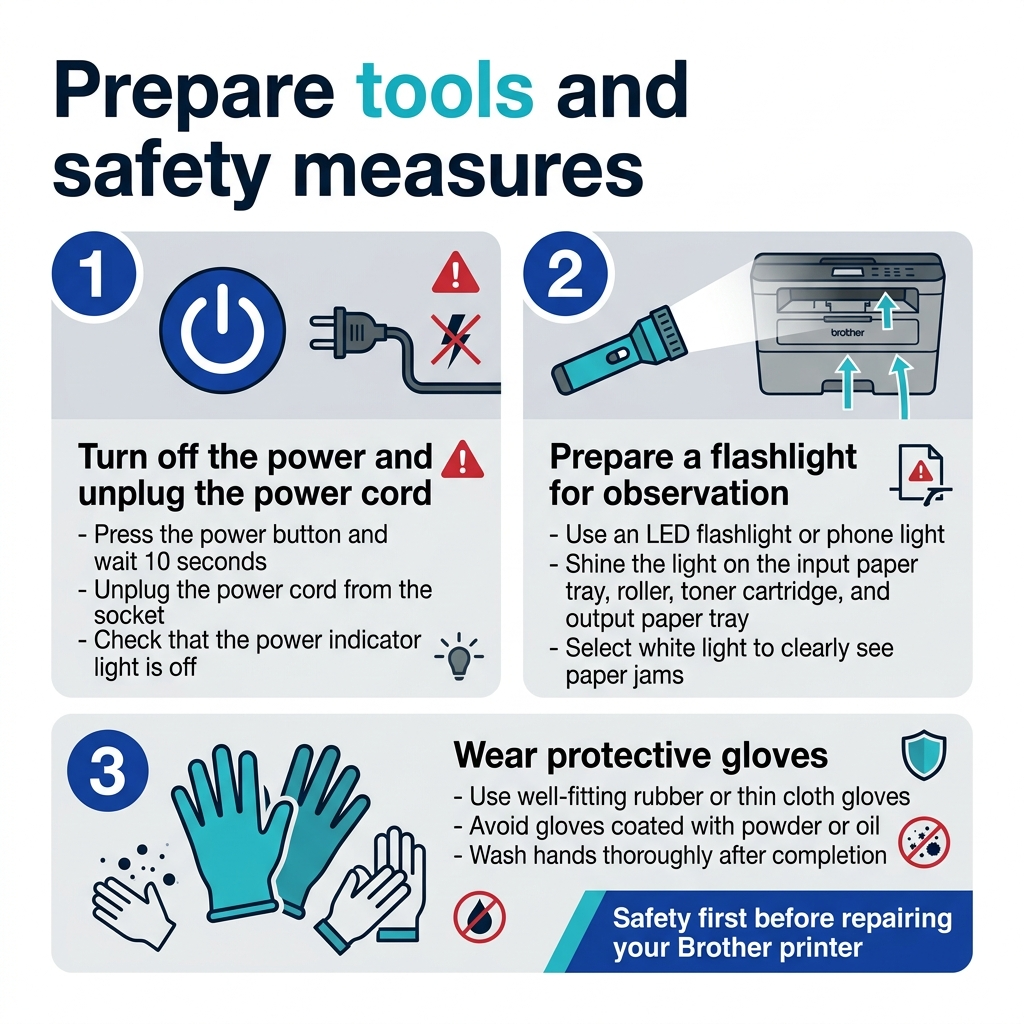 Prepare tools and safety measures

1

Turn off the power and unplug the power cord

- Press the power button and wait 10 seconds
- Unplug the power cord from the socket
- Check that the power indicator light is off

2

brother

Prepare a flashlight for observation

- Use an LED flashlight or phone light
- Shine the light on the input paper tray, roller, toner cartridge, and output paper tray
- Select white light to clearly see paper jams

3

Wear protective gloves

- Use well-fitting rubber or thin cloth gloves
- Avoid gloves coated with powder or oil
- Wash hands thoroughly after completion

Safety first before repairing your Brother printer