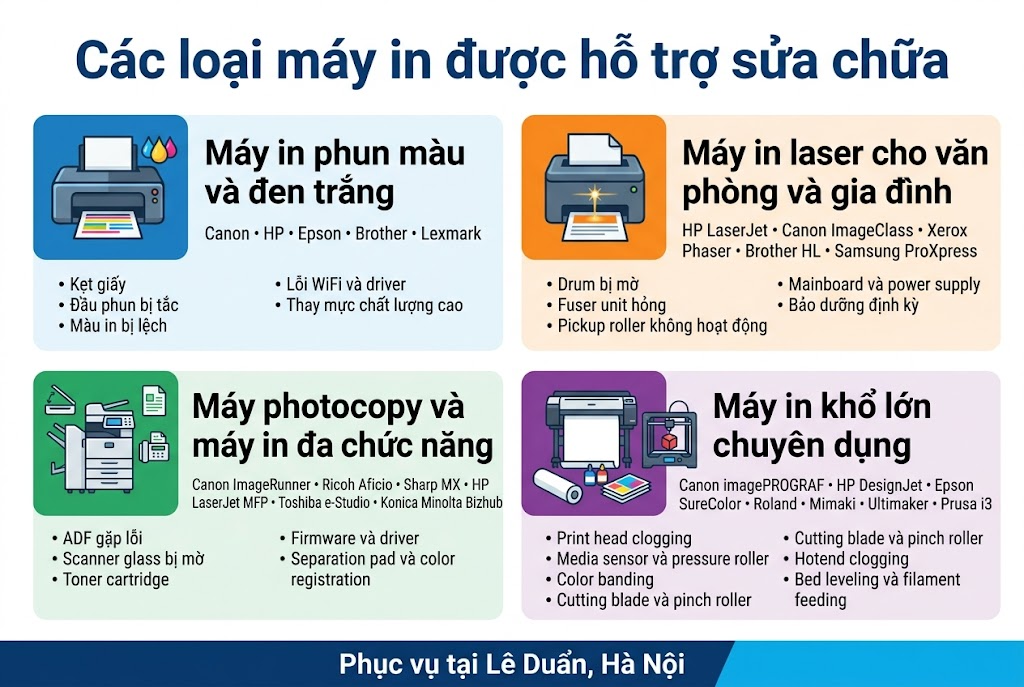 Các loại máy in được hỗ trợ sửa chữa

Máy in phun màu và đen trắng

Canon • HP • Epson • Brother • Lexmark

• Kẹt giấy
• Đầu phun bị tắc
• Màu in bị lệch

• Lỗi WiFi và driver
• Thay mực chất lượng cao

Máy in laser cho văn phòng và gia đình

HP LaserJet • Canon ImageClass • Xerox Phaser • Brother HL • Samsung ProXpress

• Drum bị mờ
• Fuser unit hỏng
• Pickup roller không hoạt động

• Mainboard và power supply
• Bảo dưỡng định kỳ

Máy photocopy và máy in đa chức năng

Canon ImageRunner • Ricoh Aficio • Sharp MX • HP LaserJet MFP • Toshiba e-Studio • Konica Minolta Bizhub

• ADF gặp lỗi
• Scanner glass bị mờ
• Toner cartridge

• Firmware và driver
• Separation pad và color registration

Máy in khổ lớn chuyên dụng

Canon imagePROGRAF • HP DesignJet • Epson SureColor • Roland • Mimaki • Ultimaker • Prusa i3

• Print head clogging
• Media sensor và pressure roller
• Color banding
• Cutting blade và pinch roller

• Cutting blade và pinch roller
• Hotend clogging
• Bed leveling và filament feeding

Phục vụ tại Lê Duẩn, Hà Nội