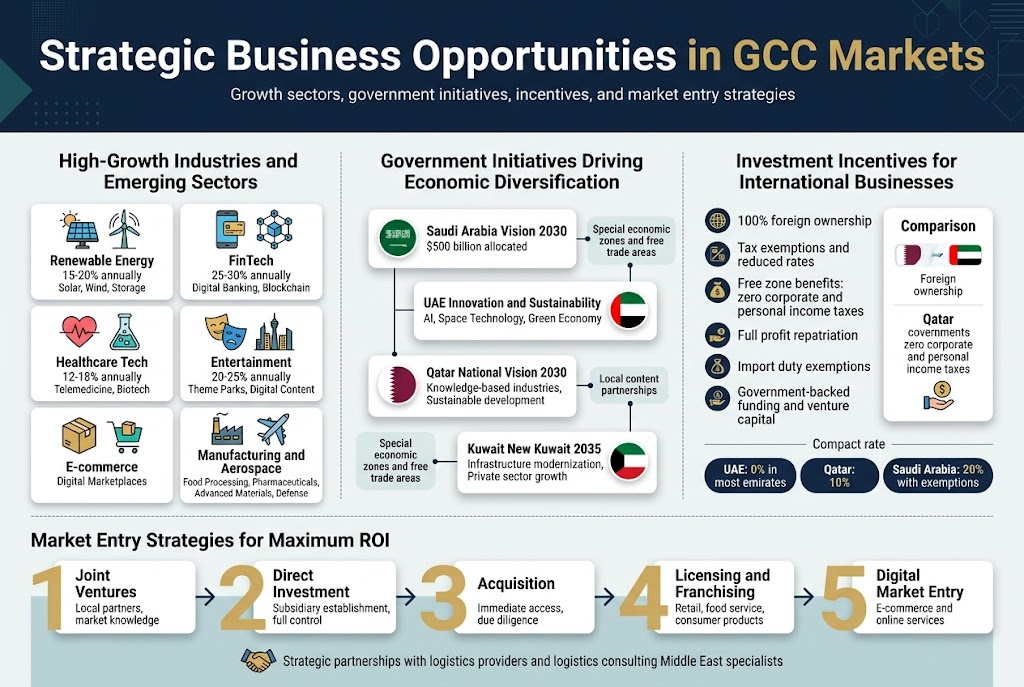 Strategic Business Opportunities in GCC Markets

Growth sectors, government initiatives, incentives, and market entry strategies

High-Growth Industries and Emerging Sectors

Renewable Energy
15-20% annually
Solar, Wind, Storage

FinTech
25-30% annually
Digital Banking, Blockchain

Healthcare Tech
12-18% annually
Telemedicine, Biotech

Entertainment
20-25% annually
Theme Parks, Digital Content

E-commerce
Digital Marketplaces

Manufacturing and Aerospace
Food Processing, Pharmaceuticals, Advanced Materials, Defense

Government Initiatives Driving Economic Diversification

Saudi Arabia Vision 2030
$500 billion allocated

Special economic zones and free trade areas

UAE Innovation and Sustainability
AI, Space Technology, Green Economy

Qatar National Vision 2030
Knowledge-based industries, Sustainable development

Local content partnerships

Special economic zones and free trade areas

Kuwait New Kuwait 2035
Infrastructure modernization, Private sector growth

Investment Incentives for International Businesses

100% foreign ownership

Tax exemptions and reduced rates

Free zone benefits: zero corporate and personal income taxes

Full profit repatriation

Import duty exemptions

Government-backed funding and venture capital

Comparison

Foreign ownership

Qatar
covernments zero corporate and personal income taxes

Compact rate

UAE: 0% in most emirates

Qatar: 10%

Saudi Arabia: 20% with exemptions

Market Entry Strategies for Maximum ROI

1 Joint Ventures
Local partners, market knowledge

2 Direct Investment
Subsidiary establishment, full control

3 Acquisition
Immediate access, due diligence

4 Licensing and Franchising
Retail, food service, consumer products

5 Digital Market Entry
E-commerce and online services

Strategic partnerships with logistics providers and logistics consulting Middle East specialists