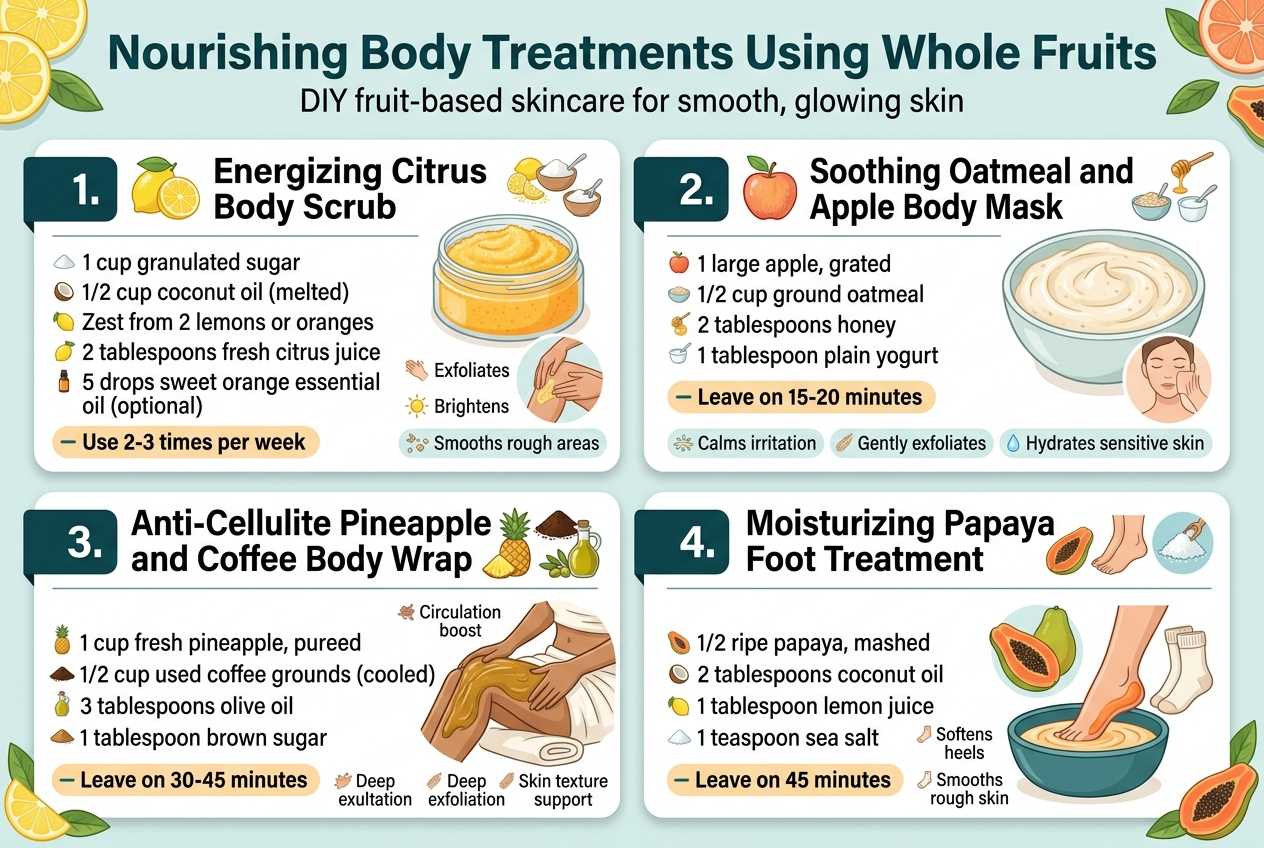 Nourishing Body Treatments Using Whole Fruits
DIY fruit-based skincare for smooth, glowing skin

1. Energizing Citrus Body Scrub

1 cup granulated sugar
1/2 cup coconut oil (melted)
Zest from 2 lemons or oranges
2 tablespoons fresh citrus juice
5 drops sweet orange essential oil (optional)

– Use 2-3 times per week

Exfoliates
Brightens
Smooths rough areas

2. Soothing Oatmeal and Apple Body Mask

1 large apple, grated
1/2 cup ground oatmeal
2 tablespoons honey
1 tablespoon plain yogurt

– Leave on 15-20 minutes

Calms irritation
Gently exfoliates
Hydrates sensitive skin

3. Anti-Cellulite Pineapple and Coffee Body Wrap

1 cup fresh pineapple, pureed
1/2 cup used coffee grounds (cooled)
3 tablespoons olive oil
1 tablespoon brown sugar

– Leave on 30-45 minutes

Circulation boost
Deep exultation
Deep exfoliation
Skin texture support

4. Moisturizing Papaya Foot Treatment

1/2 ripe papaya, mashed
2 tablespoons coconut oil
1 tablespoon lemon juice
1 teaspoon sea salt

– Leave on 45 minutes

Softens heels
Smooths rough skin