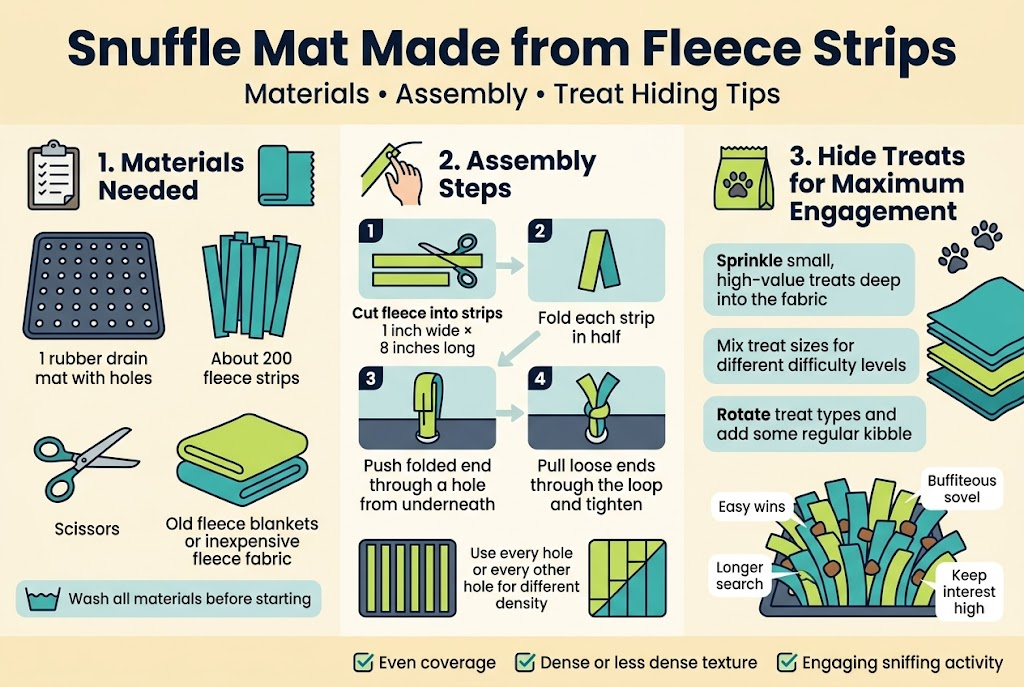 Snuffle Mat Made from Fleece Strips

Materials • Assembly • Treat Hiding Tips

1. Materials Needed

1 rubber drain mat with holes

About 200 fleece strips

Scissors

Old fleece blankets or inexpensive fleece fabric

Wash all materials before starting

2. Assembly Steps

1

Cut fleece into strips
1 inch wide × 8 inches long

2

Fold each strip in half

3

Push folded end through a hole from underneath

4

Pull loose ends through the loop and tighten

Use every hole or every other hole for different density

3. Hide Treats for Maximum Engagement

Sprinkle small, high-value treats deep into the fabric

Mix treat sizes for different difficulty levels

Rotate treat types and add some regular kibble

Easy wins

Buffiteous sovel

Longer search

Keep interest high

Even coverage

Dense or less dense texture

Engaging sniffing activity