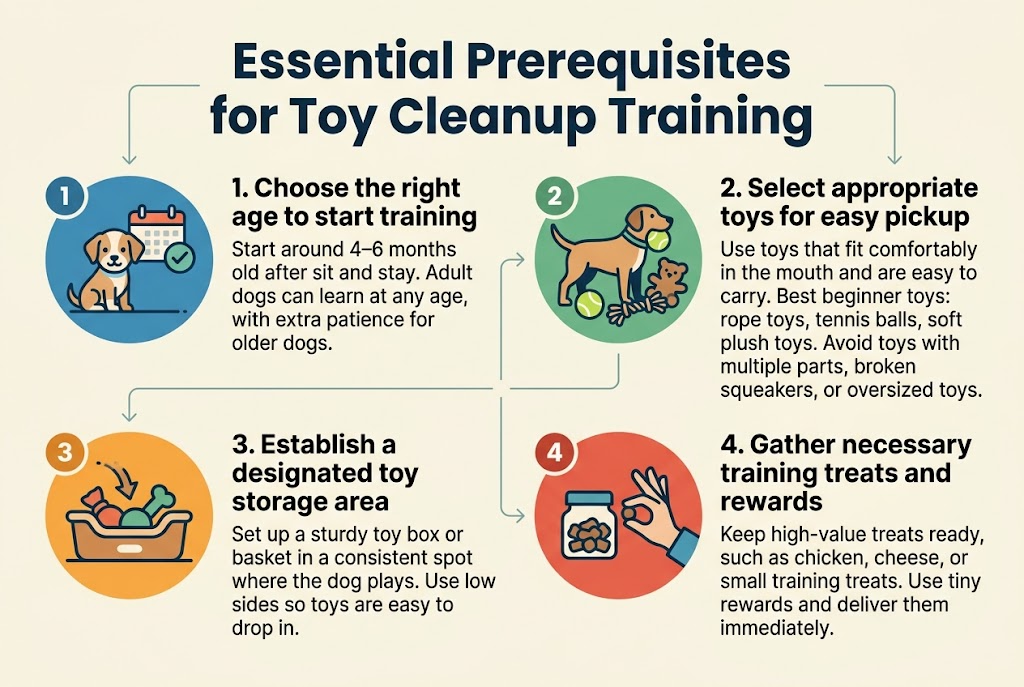 Essential Prerequisites for Toy Cleanup Training

1

1. Choose the right age to start training

Start around 4–6 months old after sit and stay. Adult dogs can learn at any age, with extra patience for older dogs.

2

2. Select appropriate toys for easy pickup

Use toys that fit comfortably in the mouth and are easy to carry. Best beginner toys: rope toys, tennis balls, soft plush toys. Avoid toys with multiple parts, broken squeakers, or oversized toys.

3

3. Establish a designated toy storage area

Set up a sturdy toy box or basket in a consistent spot where the dog plays. Use low sides so toys are easy to drop in.

4

4. Gather necessary training treats and rewards

Keep high-value treats ready, such as chicken, cheese, or small training treats. Use tiny rewards and deliver them immediately.