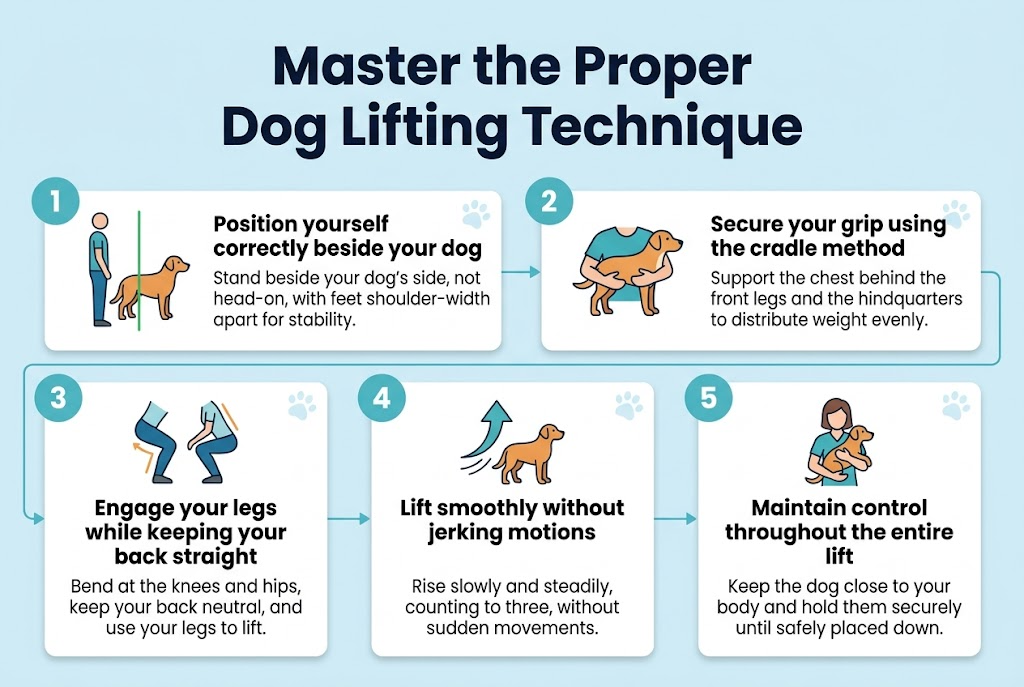 Master the Proper Dog Lifting Technique

1
Position yourself correctly beside your dog
Stand beside your dog's side, not head-on, with feet shoulder-width apart for stability.

2
Secure your grip using the cradle method
Support the chest behind the front legs and the hindquarters to distribute weight evenly.

3
Engage your legs while keeping your back straight
Bend at the knees and hips, keep your back neutral, and use your legs to lift.

4
Lift smoothly without jerking motions
Rise slowly and steadily, counting to three, without sudden movements.

5
Maintain control throughout the entire lift
Keep the dog close to your body and hold them securely until safely placed down.