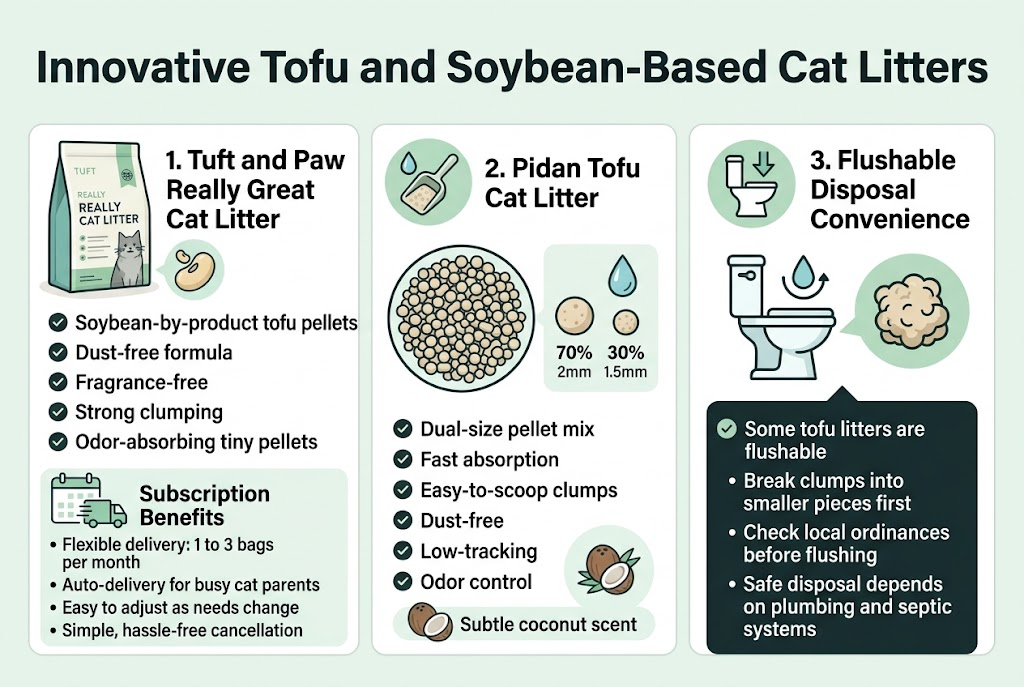 Innovative Tofu and Soybean-Based Cat Litters

TUFT
REALLY
REALLY CAT LITTER

1. Tuft and Paw Really Great Cat Litter

Soybean-by-product tofu pellets
Dust-free formula
Fragrance-free
Strong clumping
Odor-absorbing tiny pellets

Subscription Benefits
• Flexible delivery: 1 to 3 bags per month
• Auto-delivery for busy cat parents
• Easy to adjust as needs change
• Simple, hassle-free cancellation

2. Pidan Tofu Cat Litter

70% 2mm
30% 1.5mm

Dual-size pellet mix
Fast absorption
Easy-to-scoop clumps
Dust-free
Low-tracking
Odor control

Subtle coconut scent

3. Flushable Disposal Convenience

Some tofu litters are flushable
• Break clumps into smaller pieces first
• Check local ordinances before flushing
• Safe disposal depends on plumbing and septic systems