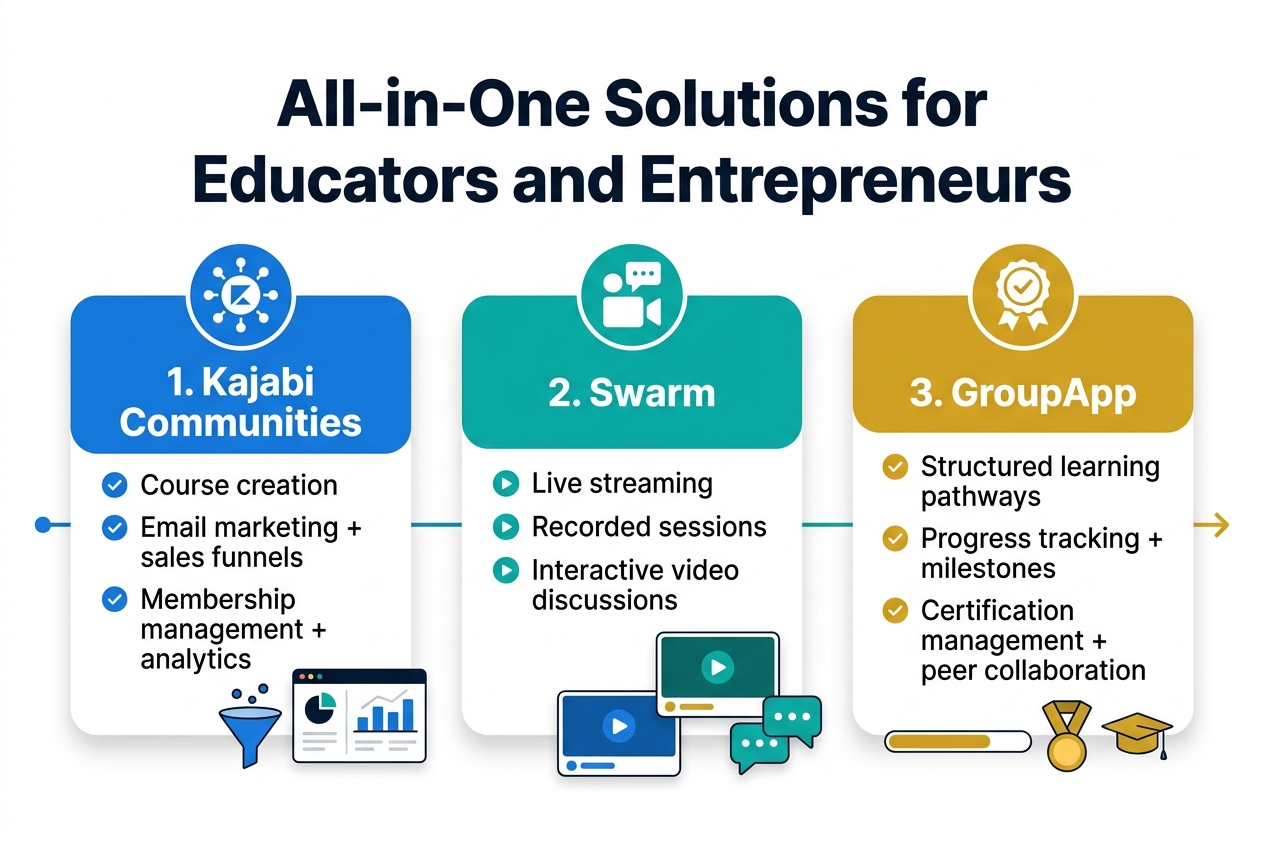 All-in-One Solutions for Educators and Entrepreneurs

1. Kajabi Communities

Course creation

Email marketing + sales funnels

Membership management + analytics

2. Swarm

Live streaming

Recorded sessions

Interactive video discussions

3. GroupApp

Structured learning pathways

Progress tracking + milestones

Certification management + peer collaboration