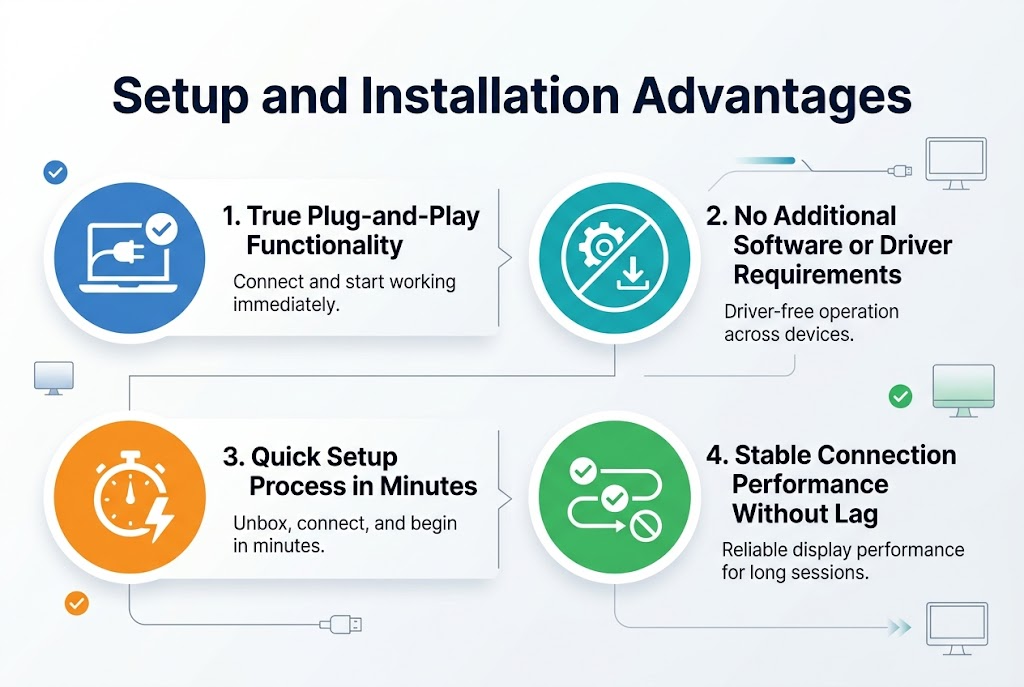 Setup and Installation Advantages

1. True Plug-and-Play Functionality

Connect and start working immediately.

2. No Additional Software or Driver Requirements

Driver-free operation across devices.

3. Quick Setup Process in Minutes

Unbox, connect, and begin in minutes.

4. Stable Connection Performance Without Lag

Reliable display performance for long sessions.