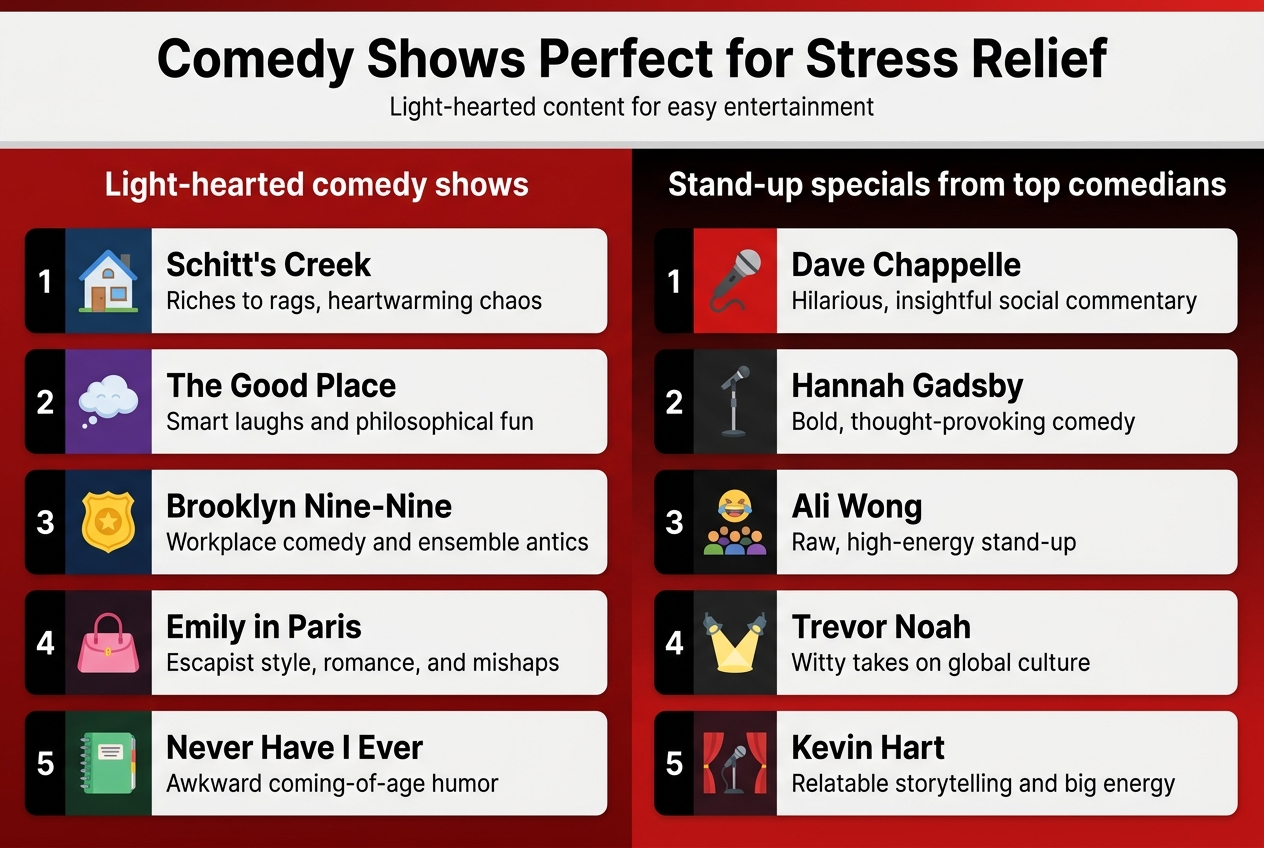 Comedy Shows Perfect for Stress Relief

Light-hearted content for easy entertainment

Light-hearted comedy shows

1 Schitt's Creek
Riches to rags, heartwarming chaos

2 The Good Place
Smart laughs and philosophical fun

3 Brooklyn Nine-Nine
Workplace comedy and ensemble antics

4 Emily in Paris
Escapist style, romance, and mishaps

5 Never Have I Ever
Awkward coming-of-age humor

Stand-up specials from top comedians

1 Dave Chappelle
Hilarious, insightful social commentary

2 Hannah Gadsby
Bold, thought-provoking comedy

3 Ali Wong
Raw, high-energy stand-up

4 Trevor Noah
Witty takes on global culture

5 Kevin Hart
Relatable storytelling and big energy