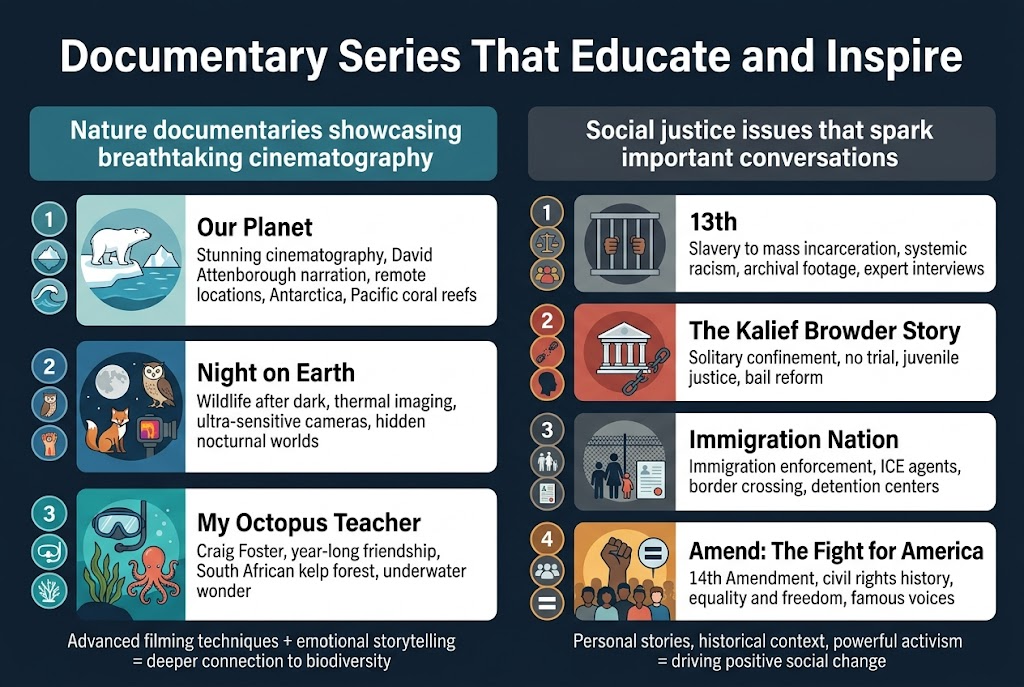 Documentary Series That Educate and Inspire

Nature documentaries showcasing breathtaking cinematography

1

Our Planet
Stunning cinematography, David Attenborough narration, remote locations, Antarctica, Pacific coral reefs

2

Night on Earth
Wildlife after dark, thermal imaging, ultra-sensitive cameras, hidden nocturnal worlds

3

My Octopus Teacher
Craig Foster, year-long friendship, South African kelp forest, underwater wonder

Advanced filming techniques + emotional storytelling = deeper connection to biodiversity

Social justice issues that spark important conversations

1

13th
Slavery to mass incarceration, systemic racism, archival footage, expert interviews

2

The Kalief Browder Story
Solitary confinement, no trial, juvenile justice, bail reform

3

Immigration Nation
Immigration enforcement, ICE agents, border crossing, detention centers

4

Amend: The Fight for America
14th Amendment, civil rights history, equality and freedom, famous voices

Personal stories, historical context, powerful activism = driving positive social change