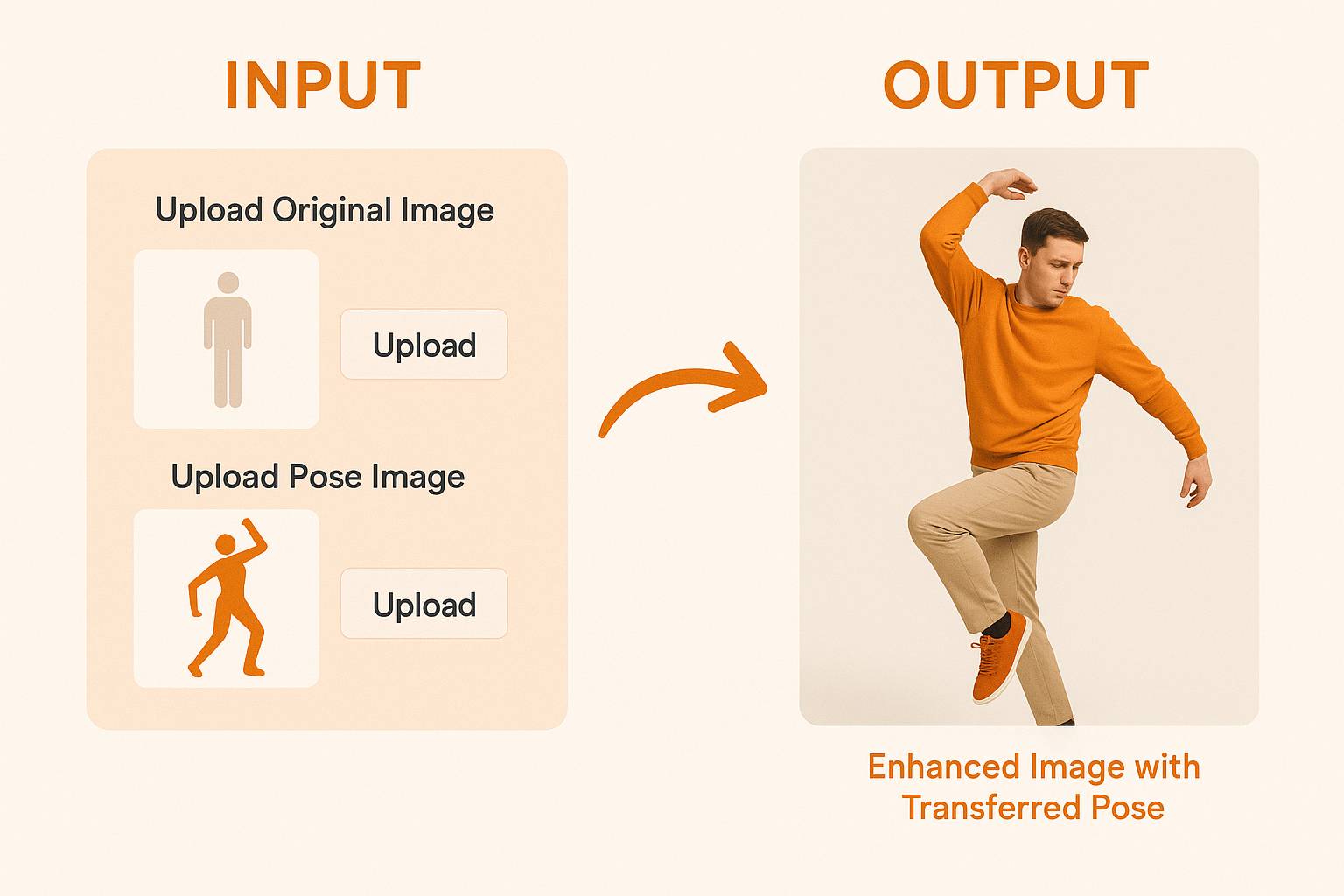 INPUT

Upload Original Image

Upload

Upload Pose Image

Upload

OUTPUT

Enhanced Image with Transferred Pose